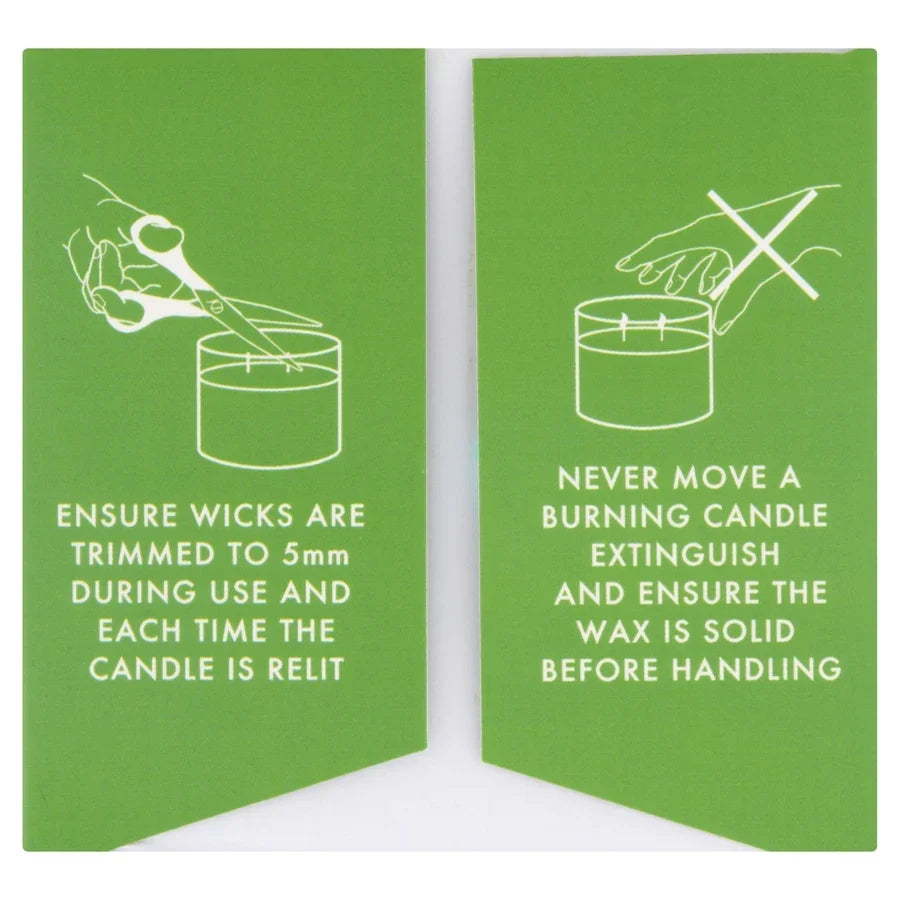 ENSURE WICKS ARE TRIMMED TO 5mm DURING USE AND EACH TIME THE CANDLE IS RELIT

NEVER MOVE A BURNING CANDLE EXTINGUISH AND ENSURE THE WAX IS SOLID BEFORE HANDLING