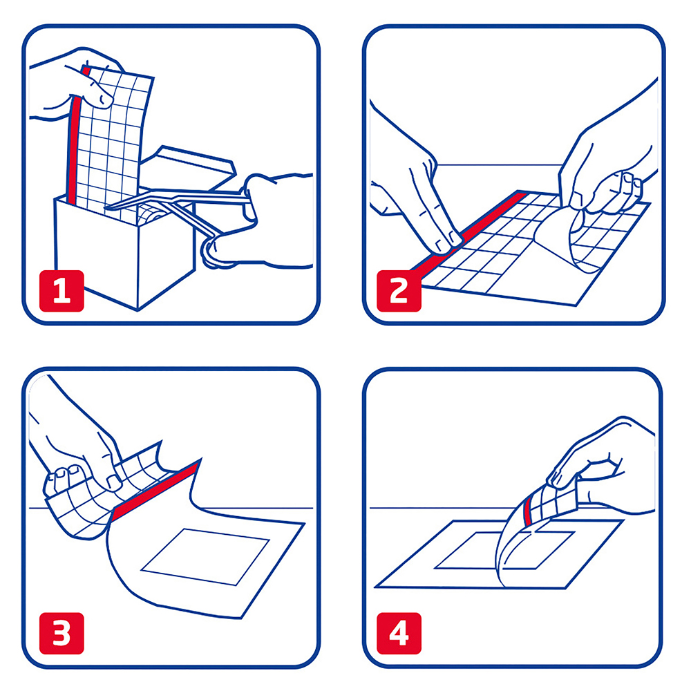 1

2

3

4